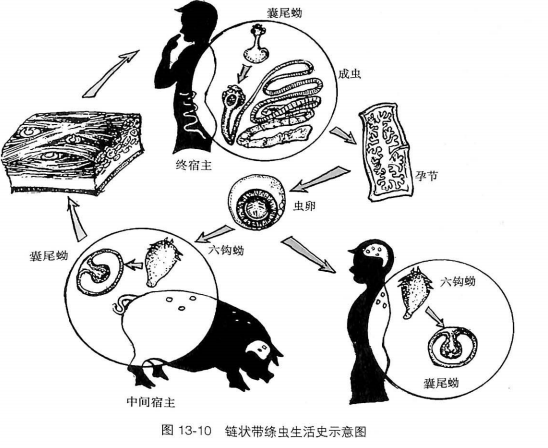 囊尾蚴

成虫

终宿主

孕节

虫卵

六钩蚴

囊尾蚴

六钩蚴

囊尾蚴

中间宿主

图 13-10 链状带绦虫生活史示意图